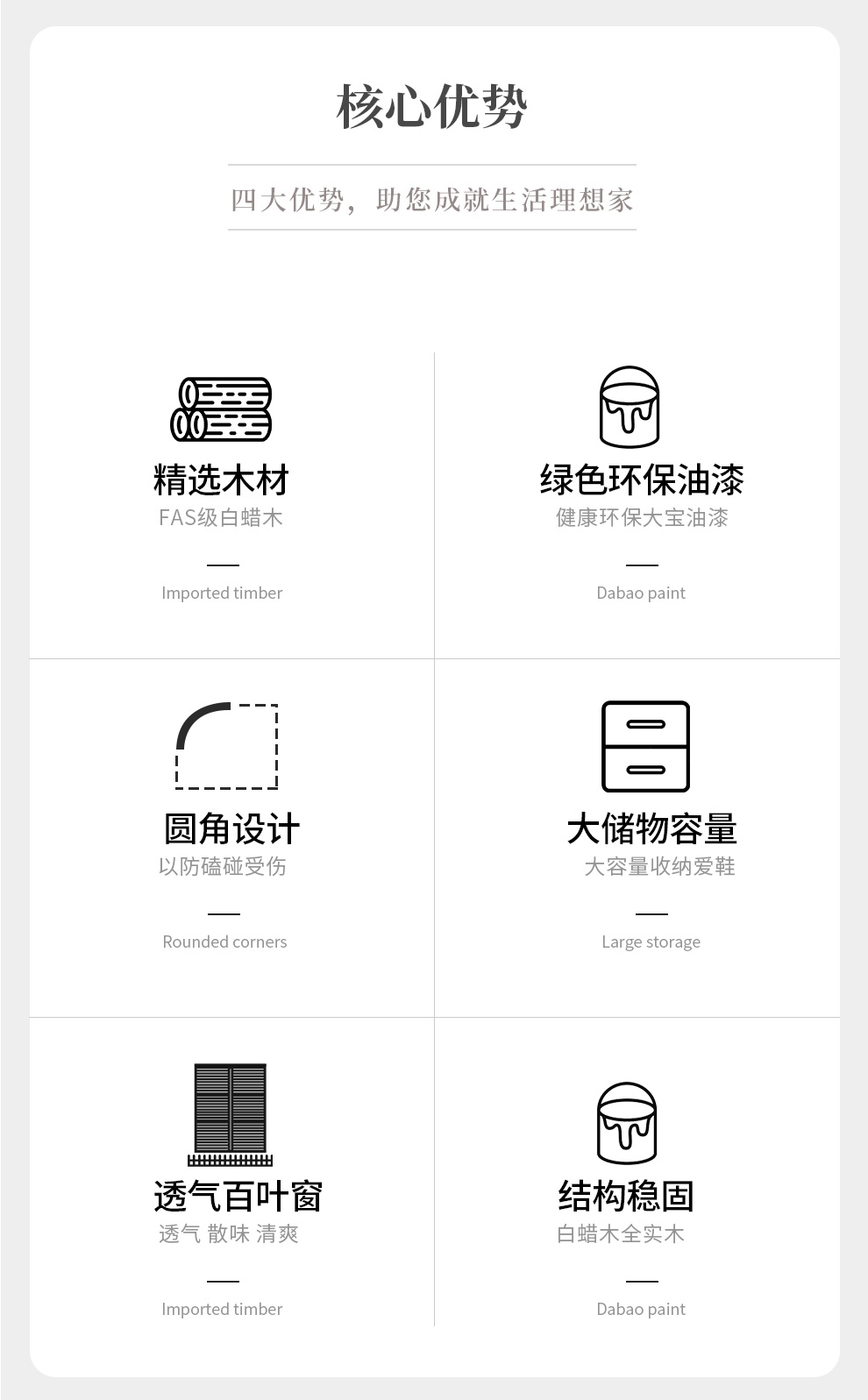 核心优势

四大优势，助您成就生活理想家

精选木材
FAS级白蜡木
—
Imported timber

绿色环保油漆
健康环保大宝油漆
—
Dabao paint

圆角设计
以防磕碰受伤
—
Rounded corners

大储物容量
大容量收纳爱鞋
—
Large storage

透气百叶窗
透气 散味 清爽
—
Imported timber

结构稳固
白蜡木全实木
—
Dabao paint